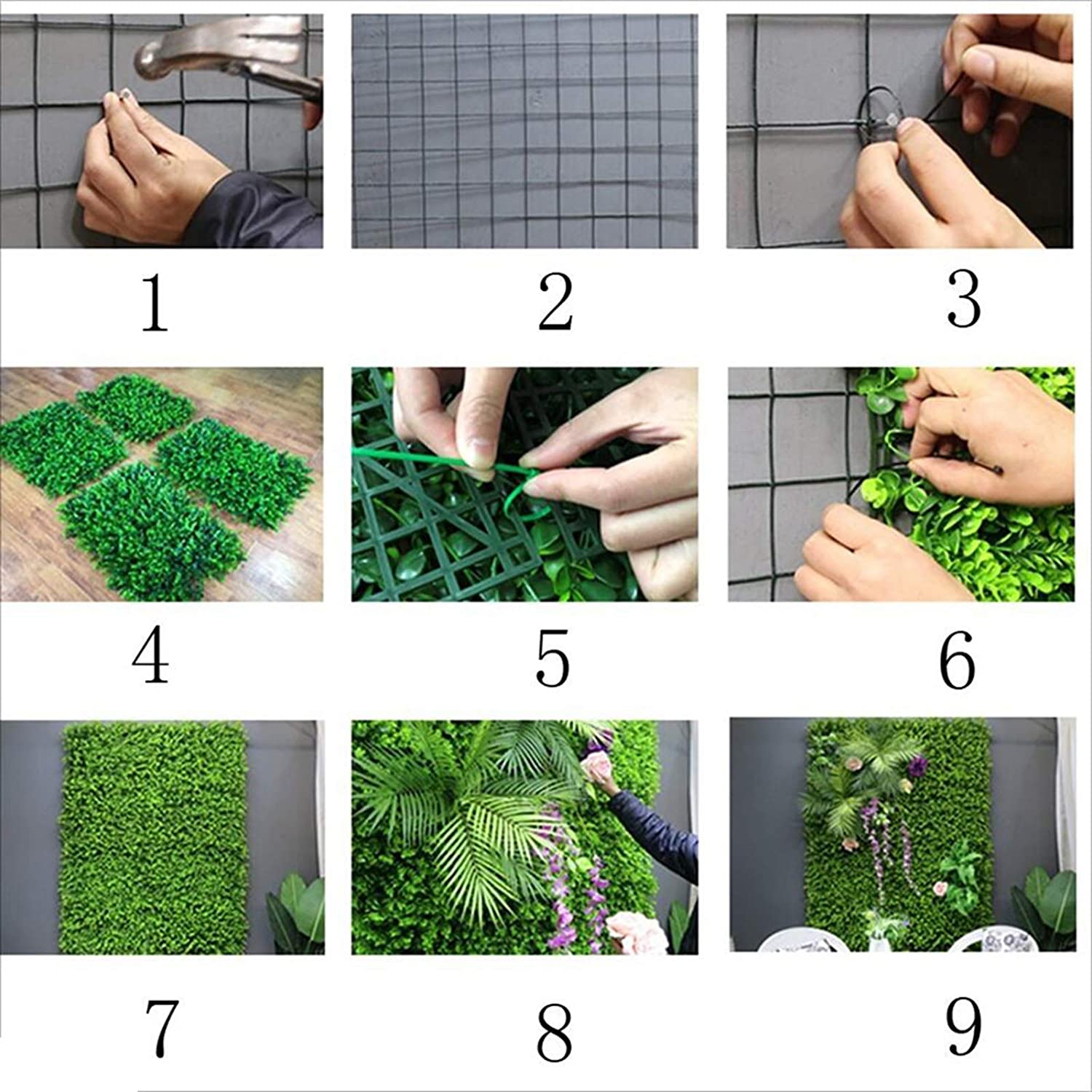 1

2

3

4

5

6

7

8

9