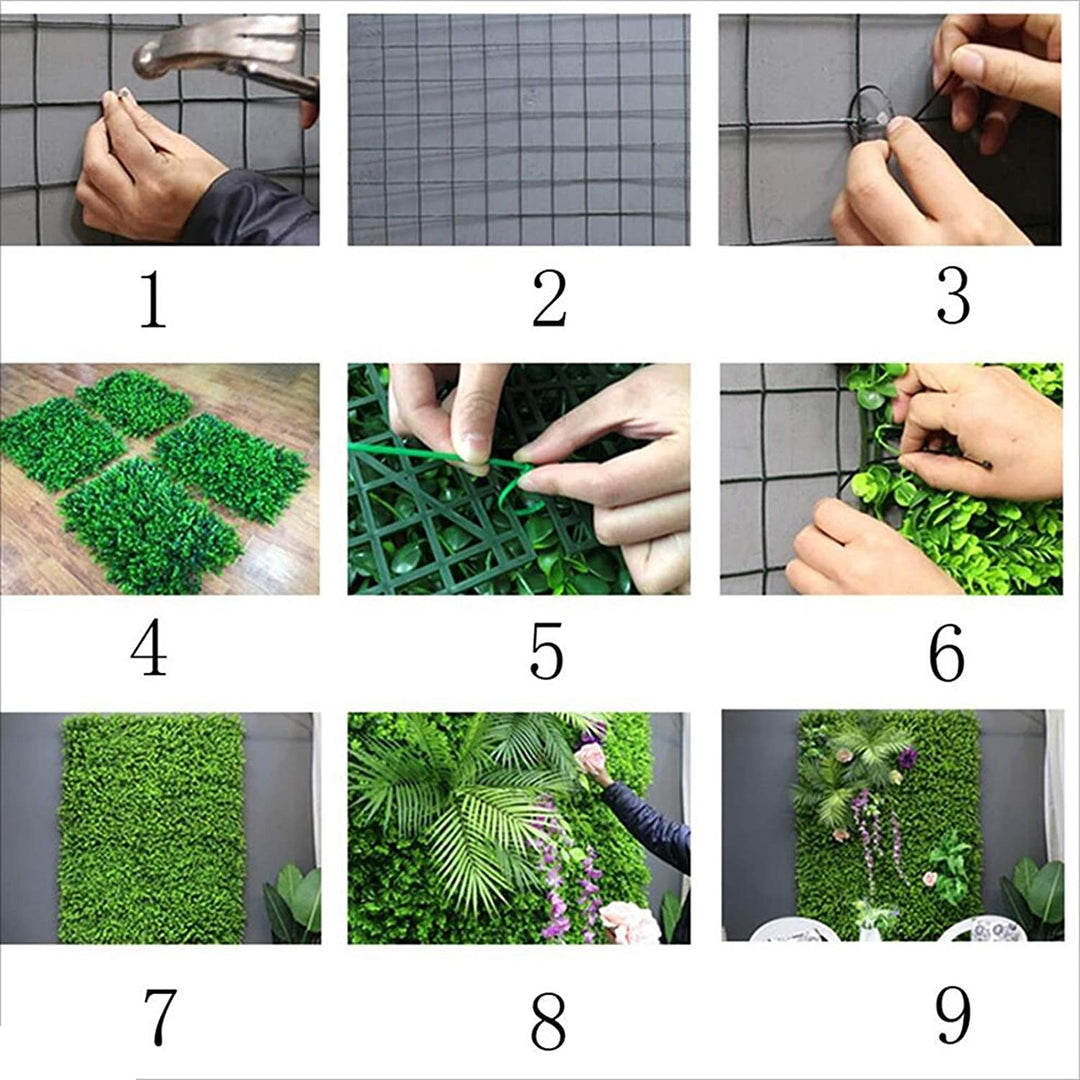 1

2

3

4

5

6

7

8

9